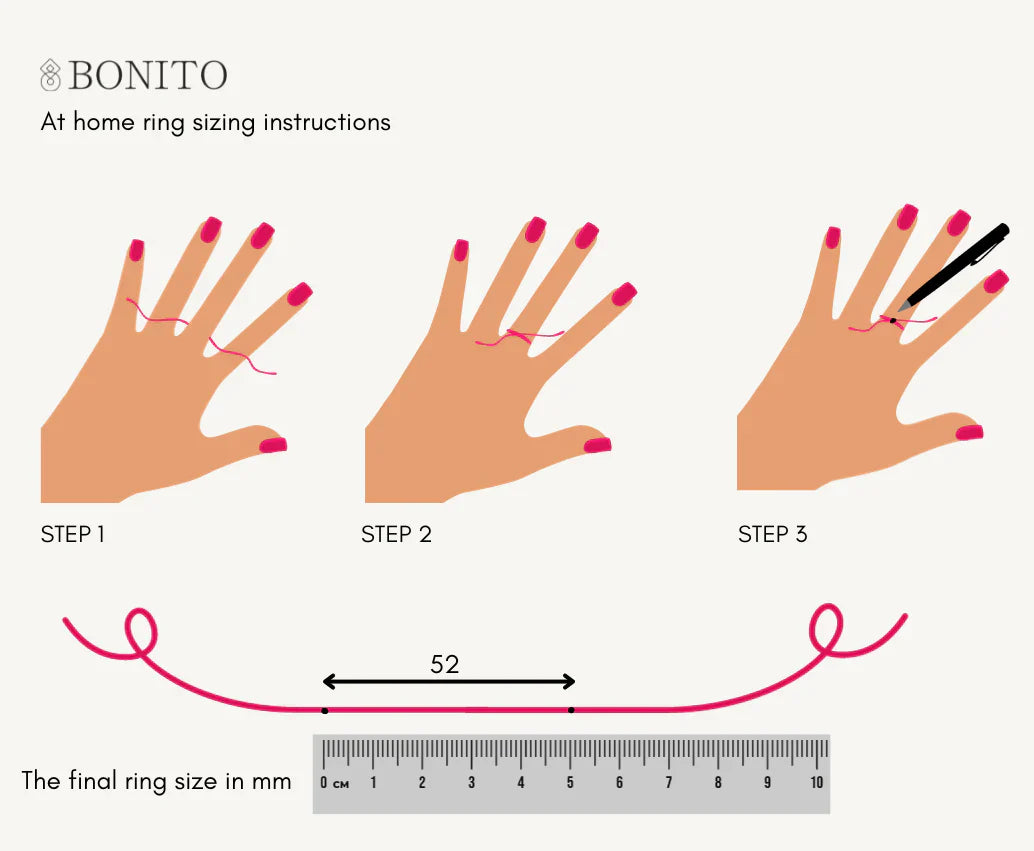 BONITO
At home ring sizing instructions

STEP 1

STEP 2

STEP 3

52

The final ring size in mm

0 CM 1 2 3 4 5 6 7 8 9 10